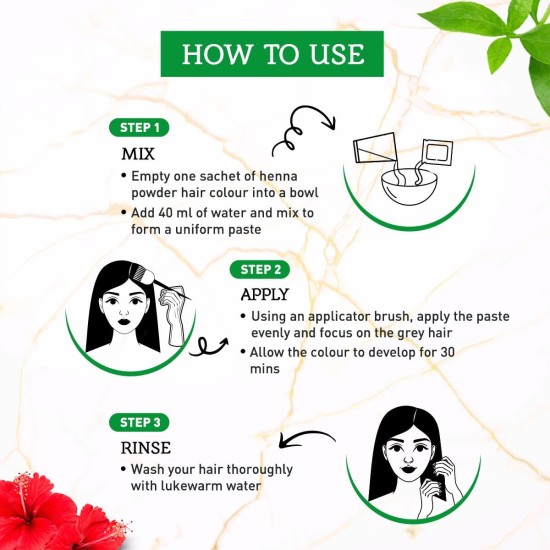 HOW TO USE

STEP 1

MIX

• Empty one sachet of henna powder hair colour into a bowl
• Add 40 ml of water and mix to form a uniform paste

STEP 2

APPLY

• Using an applicator brush, apply the paste evenly and focus on the grey hair
• Allow the colour to develop for 30 mins

STEP 3

RINSE

• Wash your hair thoroughly with lukewarm water