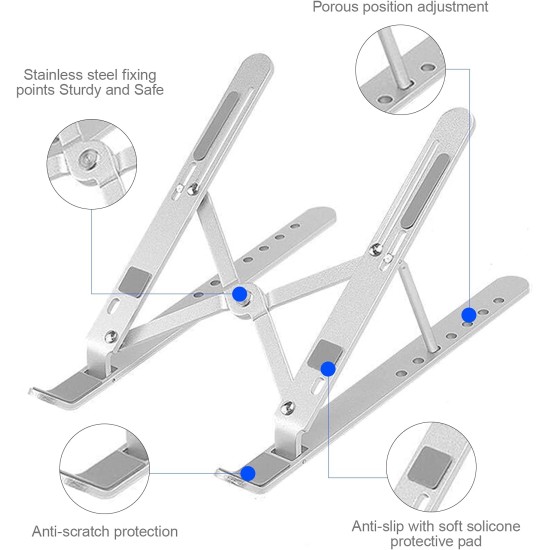 Porous position adjustment

Stainless steel fixing points Sturdy and Safe

Anti-scratch protection

Anti-slip with soft solicone protective pad