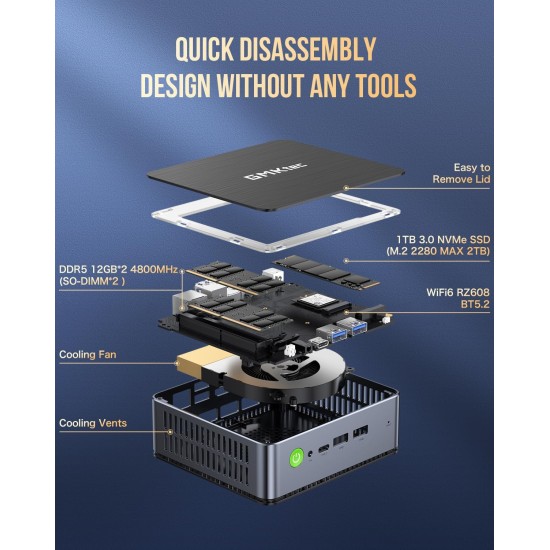 QUICK DISASSEMBLY DESIGN WITHOUT ANY TOOLS

GMKtec

Easy to Remove Lid

1TB 3.0 NVMe SSD (M.2 2280 MAX 2TB)

DDR5 12GB*2 4800MHz (SO-DIMM*2 )

WiFi6 RZ608 BT5.2

Cooling Fan

Cooling Vents