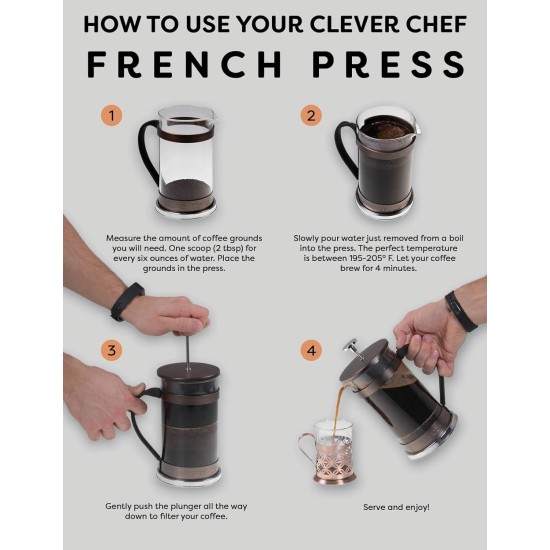 HOW TO USE YOUR CLEVER CHEF
FRENCH PRESS

1

Measure the amount of coffee grounds you will need. One scoop (2 tbsp) for every six ounces of water. Place the grounds in the press.

2

Slowly pour water just removed from a boil into the press. The perfect temperature is between 195-205° F. Let your coffee brew for 4 minutes.

3

Gently push the plunger all the way down to filter your coffee.

4

Serve and enjoy!