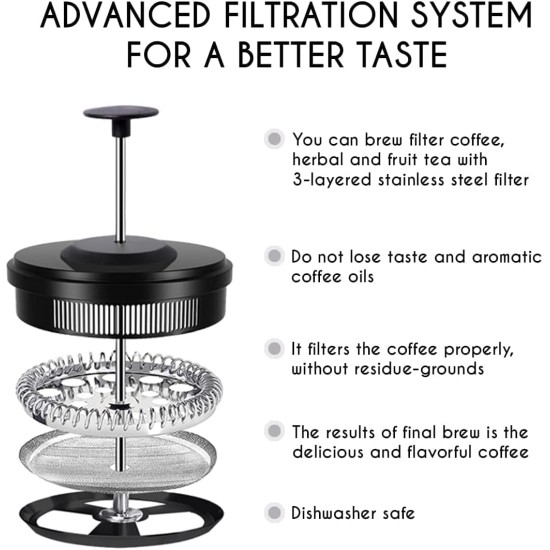 ADVANCED FILTRATION SYSTEM FOR A BETTER TASTE

You can brew filter coffee, herbal and fruit tea with 3-layered stainless steel filter

Do not lose taste and aromatic coffee oils

It filters the coffee properly, without residue-grounds

The results of final brew is the delicious and flavorful coffee

Dishwasher safe