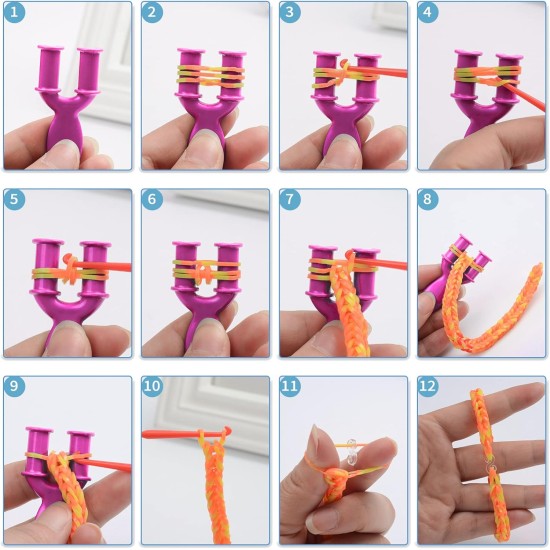 1

2

3

4

5

6

7

8

9

10

11

12