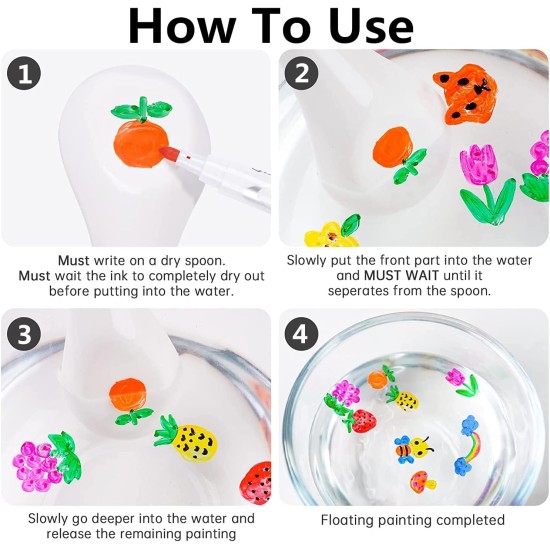 How To Use

1

Must write on a dry spoon. Must wait the ink to completely dry out before putting into the water.

2

Slowly put the front part into the water and MUST WAIT until it seperates from the spoon.

3

Slowly go deeper into the water and release the remaining painting

4

Floating painting completed