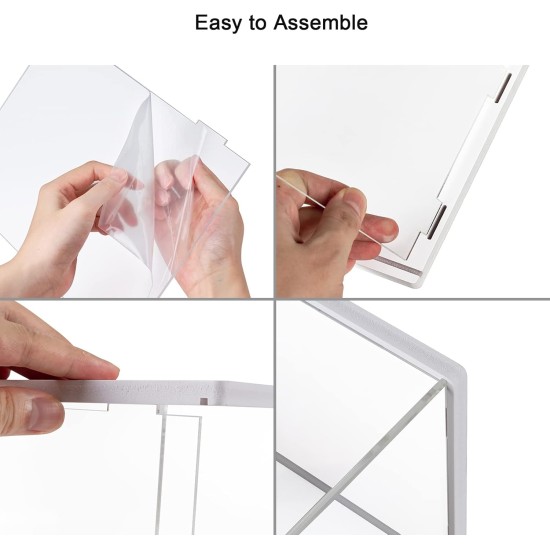 Easy to Assemble