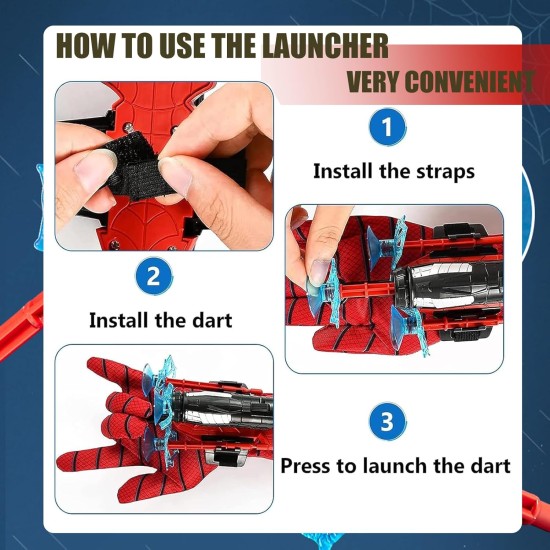 HOW TO USE THE LAUNCHER

VERY CONVENIENT

1

Install the straps

2

Install the dart

3

Press to launch the dart