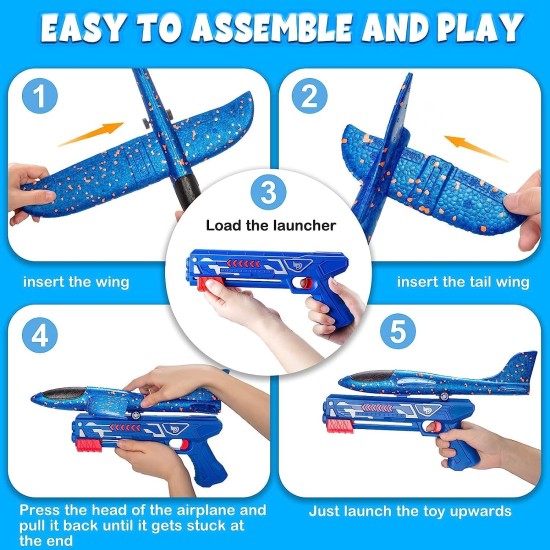 EASY TO ASSEMBLE AND PLAY

1

insert the wing

2

insert the tail wing

3

Load the launcher

4

Press the head of the airplane and pull it back until it gets stuck at the end

5

Just launch the toy upwards