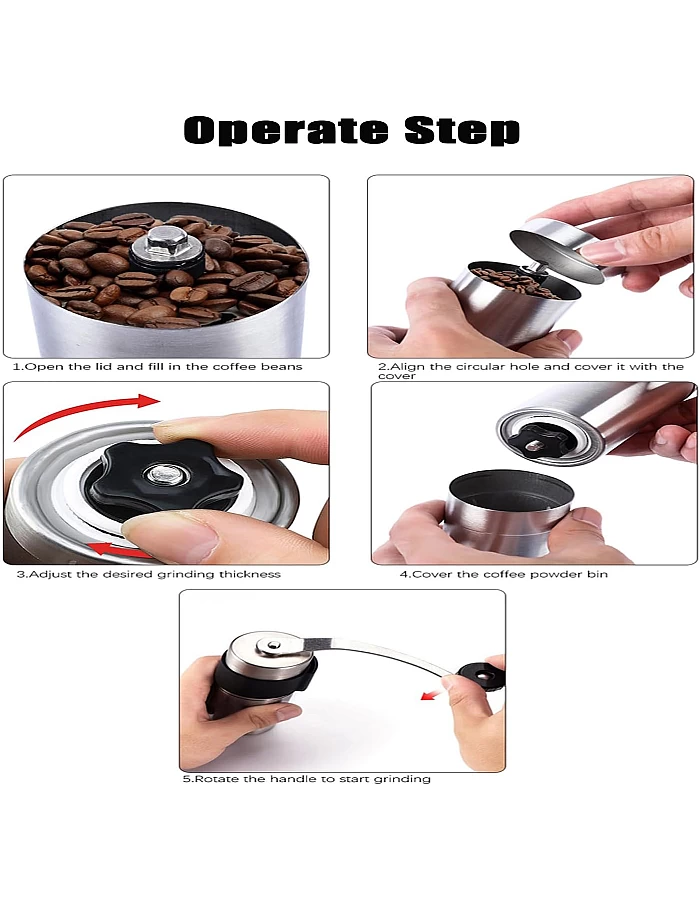 Operate Step

1.Open the lid and fill in the coffee beans

2.Align the circular hole and cover it with the cover

3.Adjust the desired grinding thickness

4.Cover the coffee powder bin

5.Rotate the handle to start grinding