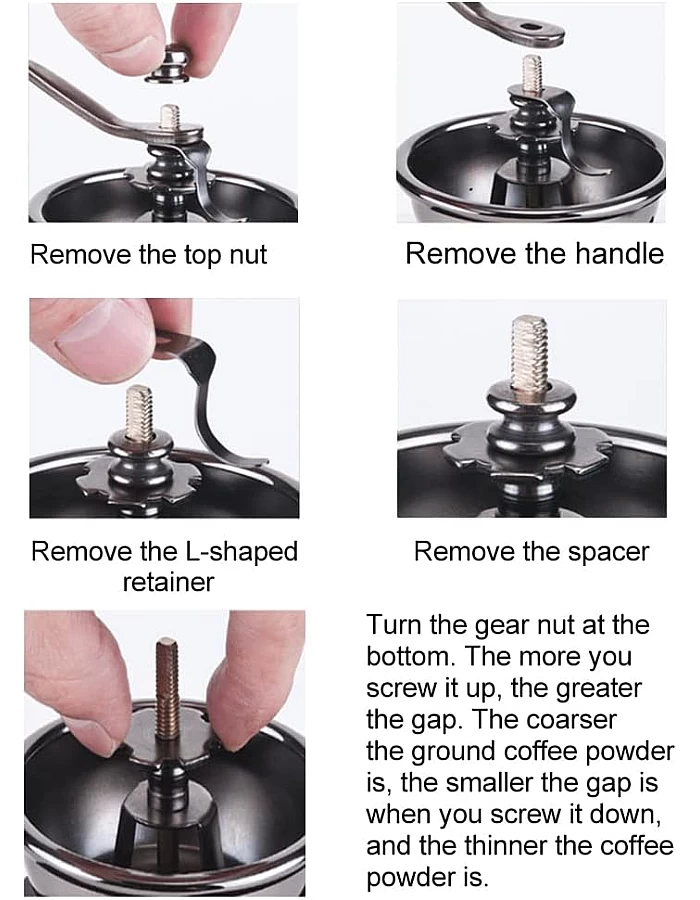 Remove the top nut

Remove the handle

Remove the L-shaped retainer

Remove the spacer

Turn the gear nut at the bottom. The more you screw it up, the greater the gap. The coarser the ground coffee powder is, the smaller the gap is when you screw it down, and the thinner the coffee powder is.