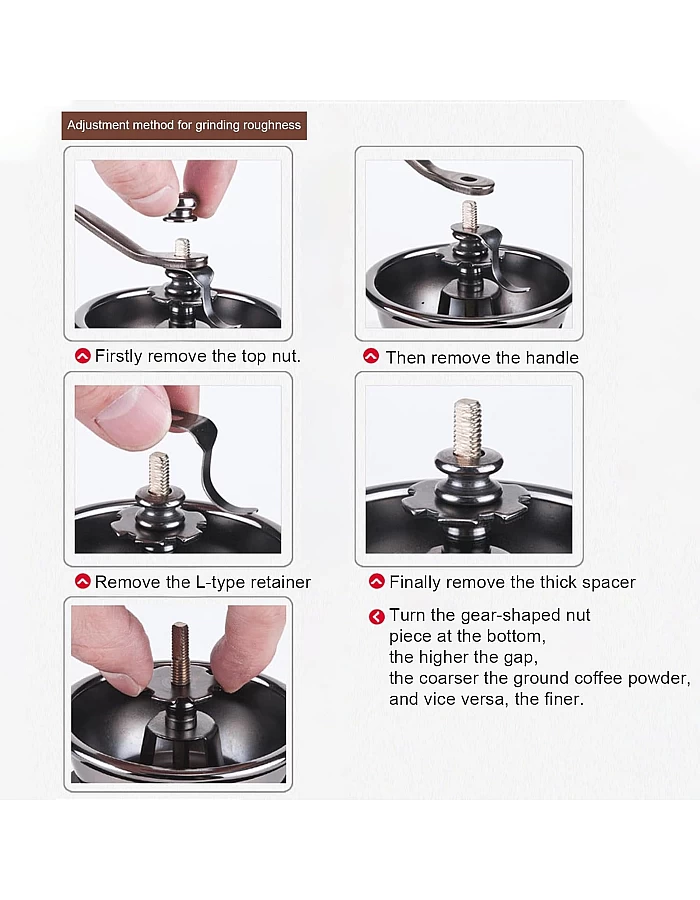 Adjustment method for grinding roughness

Firstly remove the top nut.

Then remove the handle

Remove the L-type retainer

Finally remove the thick spacer

Turn the gear-shaped nut piece at the bottom,
the higher the gap,
the coarser the ground coffee powder,
and vice versa, the finer.